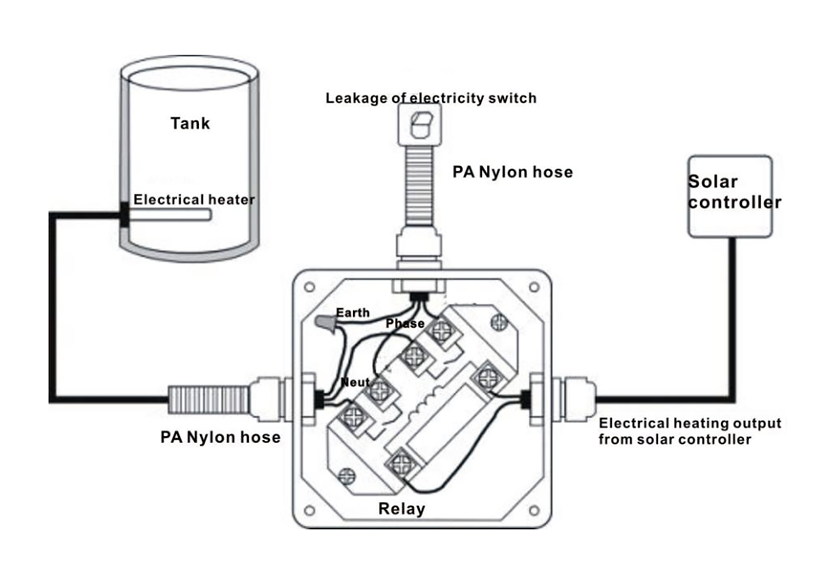 Tank

Electrical heater

Leakage of electricity switch

PA Nylon hose

Solar controller

Earth

Phase

Neut

PA Nylon hose

Electrical heating output from solar controller

Relay